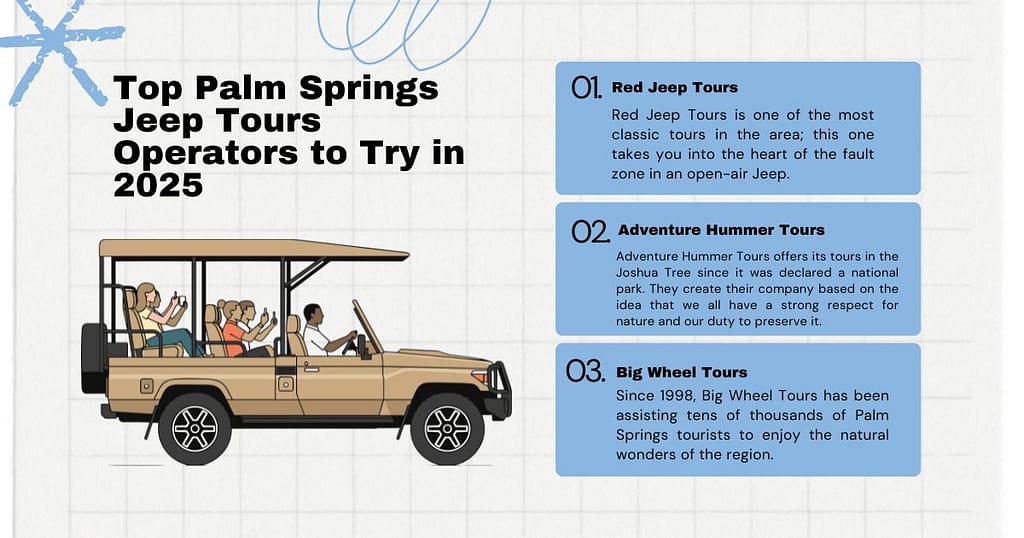 Top Palm Springs Jeep Tours Operators to Try in 2025

01. Red Jeep Tours

Red Jeep Tours is one of the most classic tours in the area; this one takes you into the heart of the fault zone in an open-air Jeep.

02. Adventure Hummer Tours

Adventure Hummer Tours offers its tours in the Joshua Tree since it was declared a national park. They create their company based on the idea that we all have a strong respect for nature and our duty to preserve it.

03. Big Wheel Tours

Since 1998, Big Wheel Tours has been assisting tens of thousands of Palm Springs tourists to enjoy the natural wonders of the region.